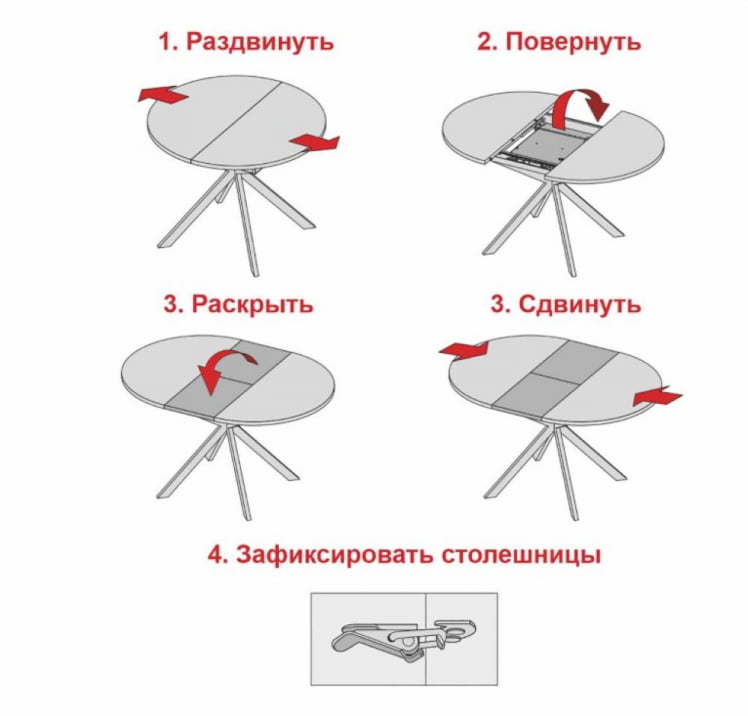 1. Раздвинуть

2. Повернуть

3. Раскрыть

3. Сдвинуть

4. Зафиксировать столешницы