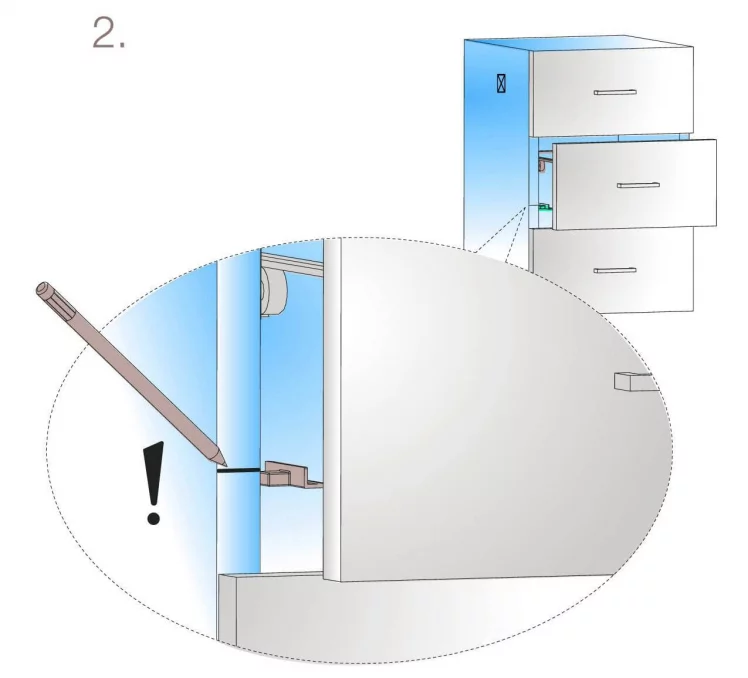 2.

!