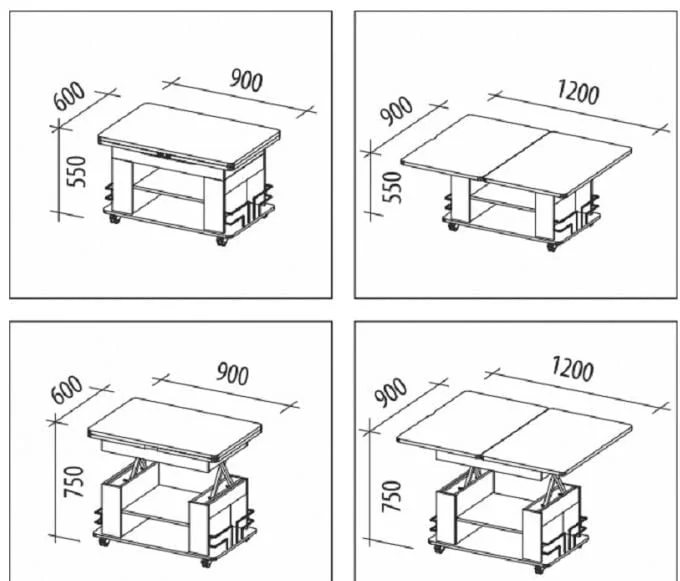 600
900
550

900
1200
550

600
900
750

900
1200
750